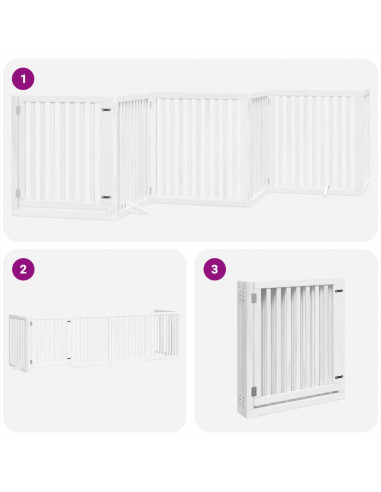 1

2

3