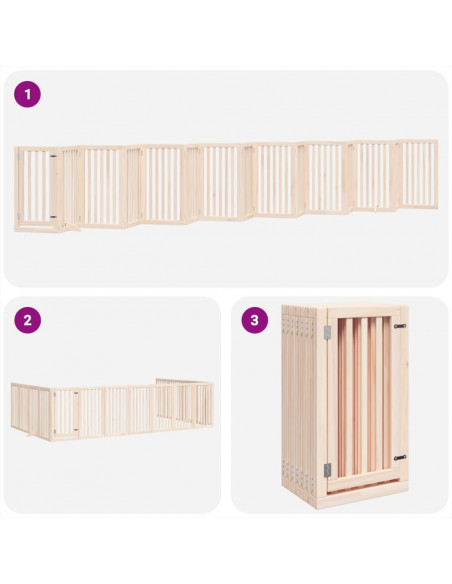 1

2

3