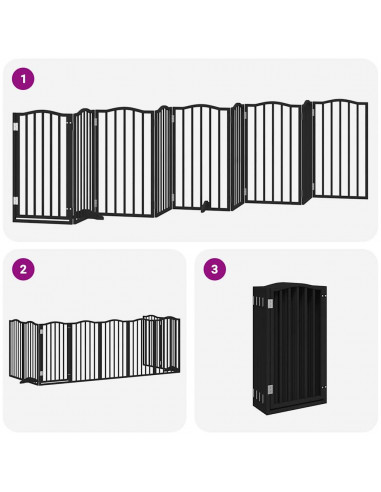 1

2

3