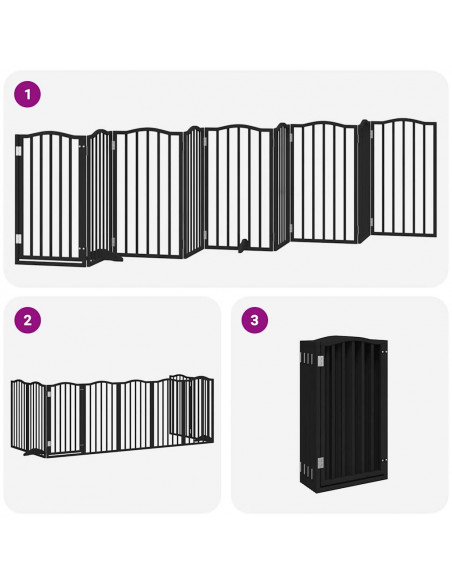 1

2

3