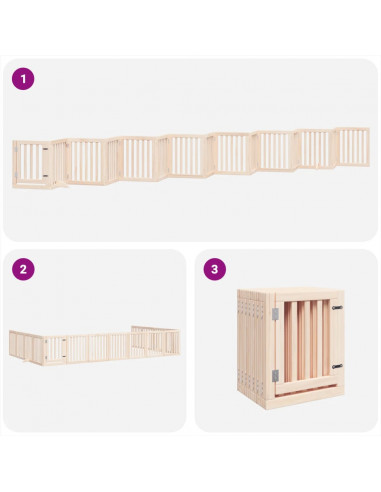 1

2

3