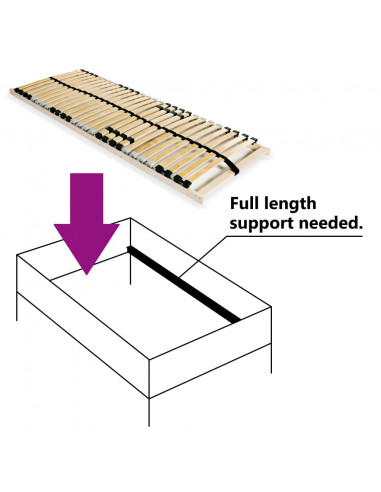 Full length support needed.