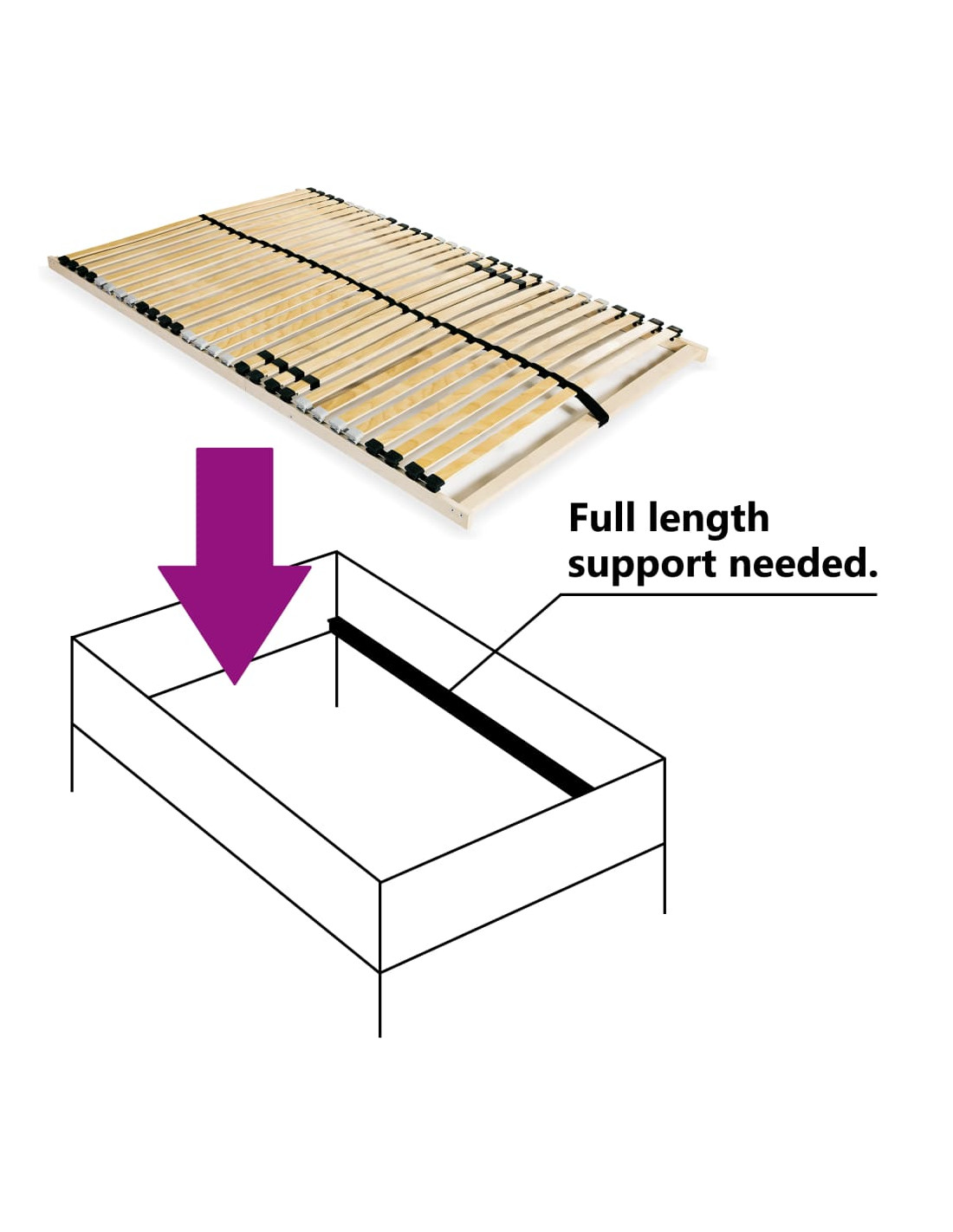 Full length support needed.