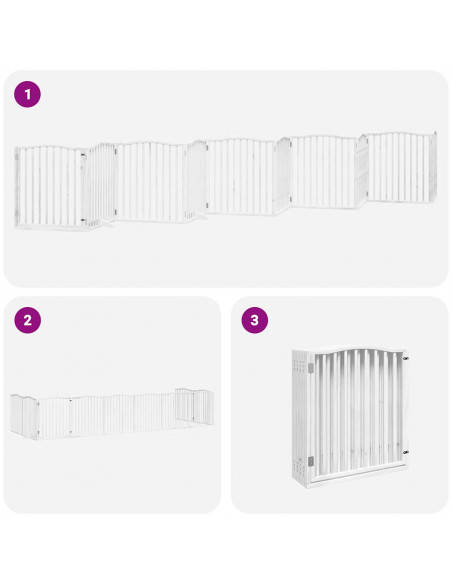 1

2

3