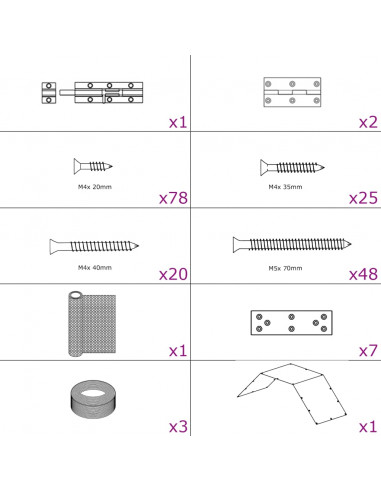 x1

x2

M4x 20mm

x78

M4x 35mm

x25

M4x 40mm

x20

M5x 70mm

x48

x1

x7

x3

x1