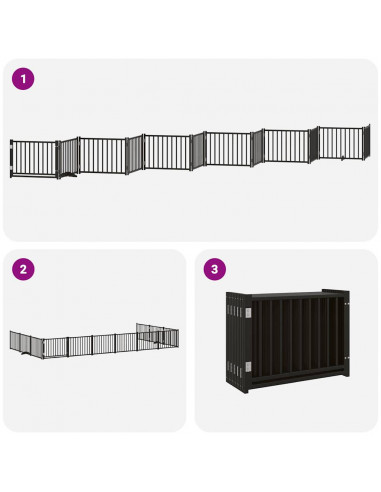 1

2

3