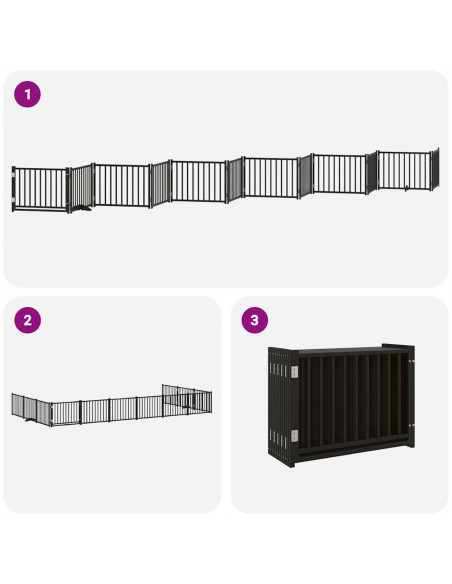 1

2

3