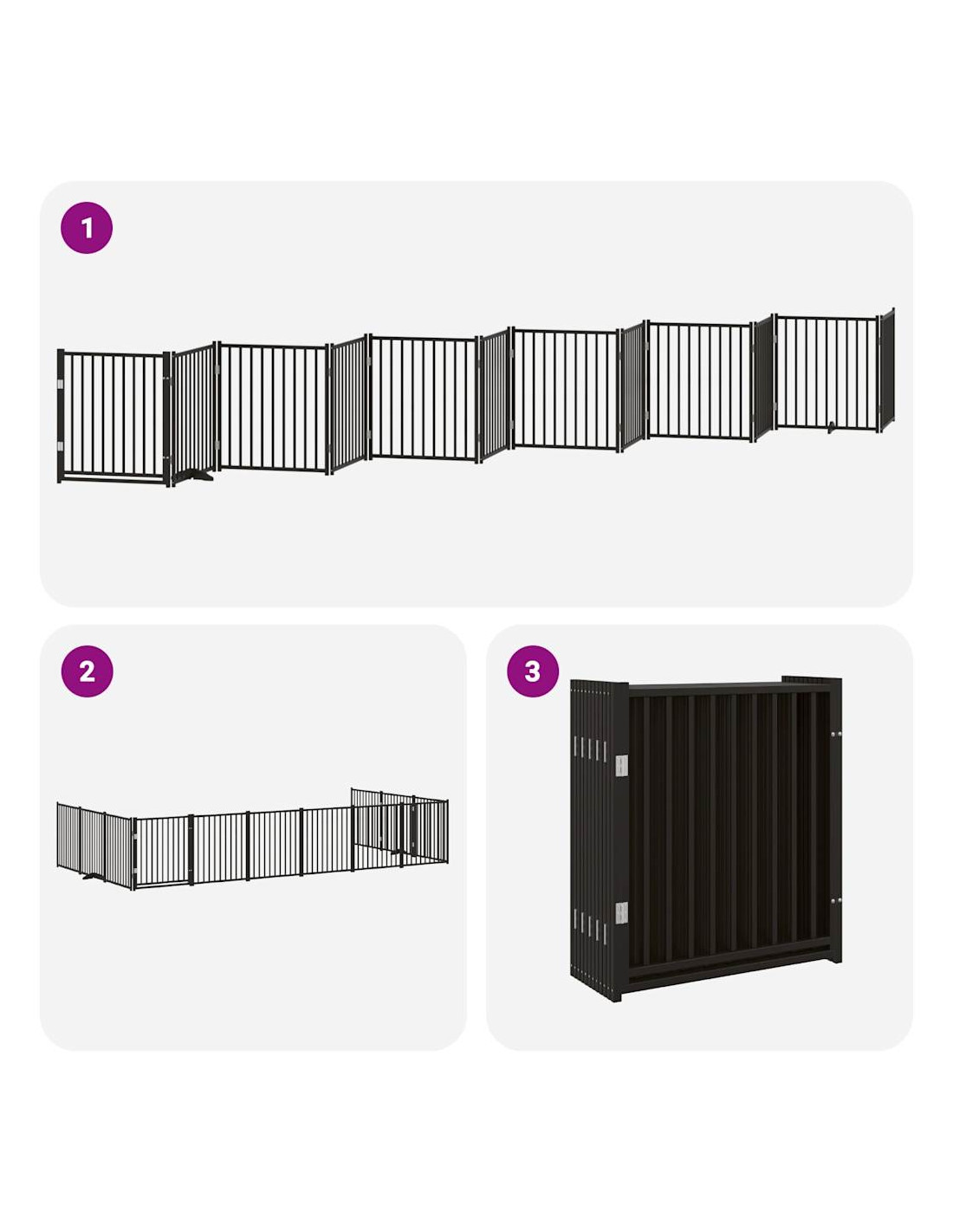 1

2

3