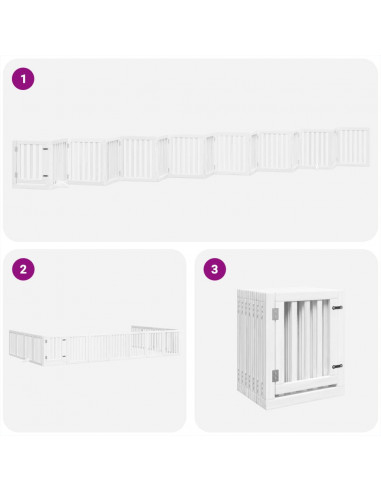 1

2

3