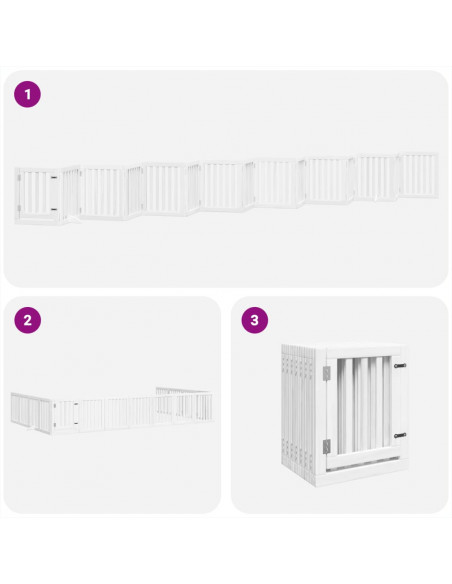 1

2

3