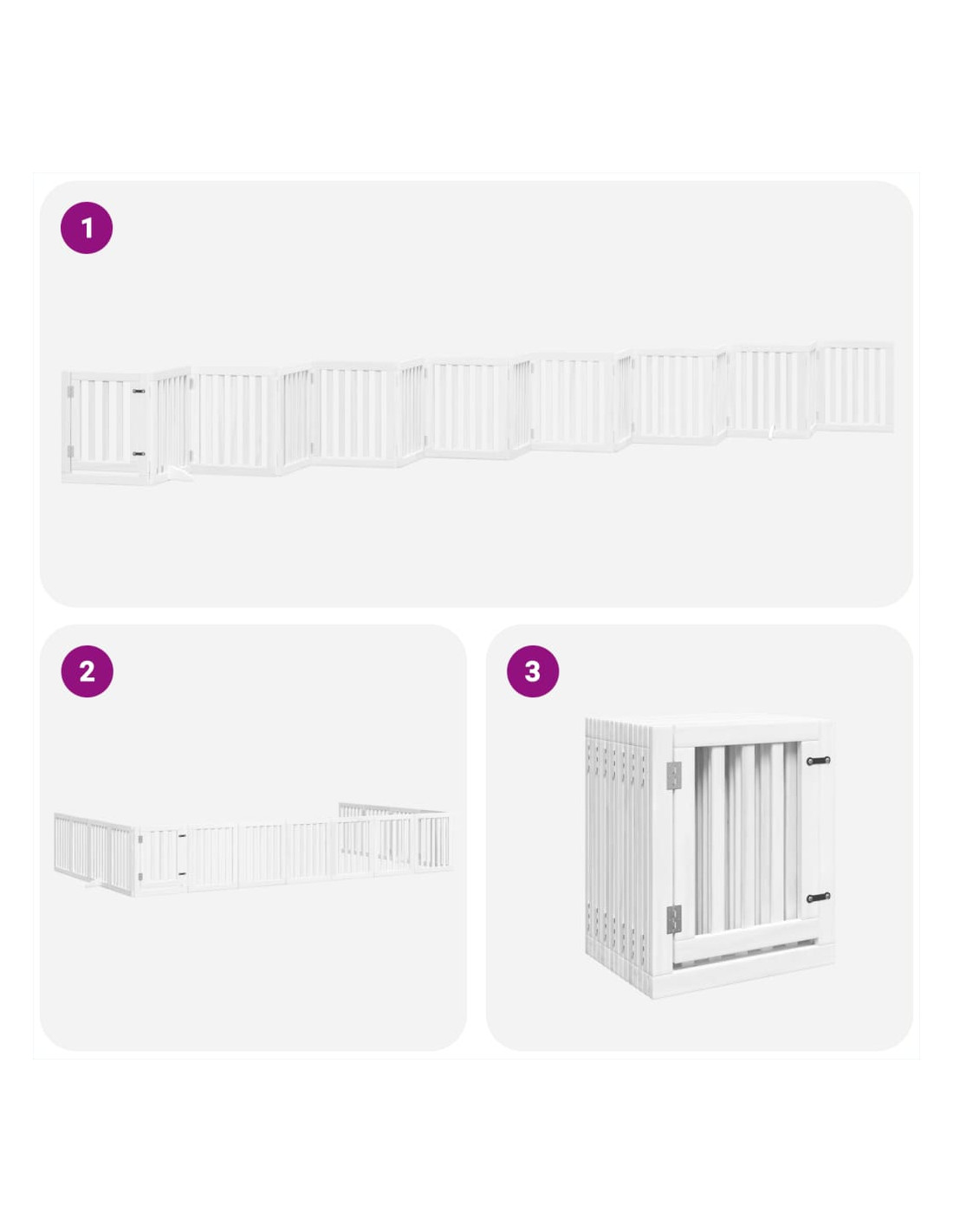 1

2

3