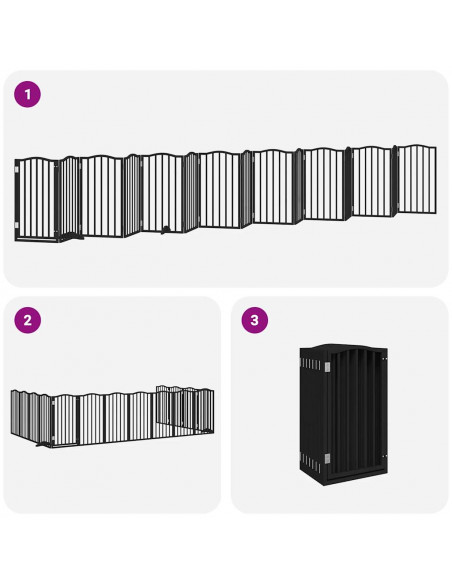 1

2

3