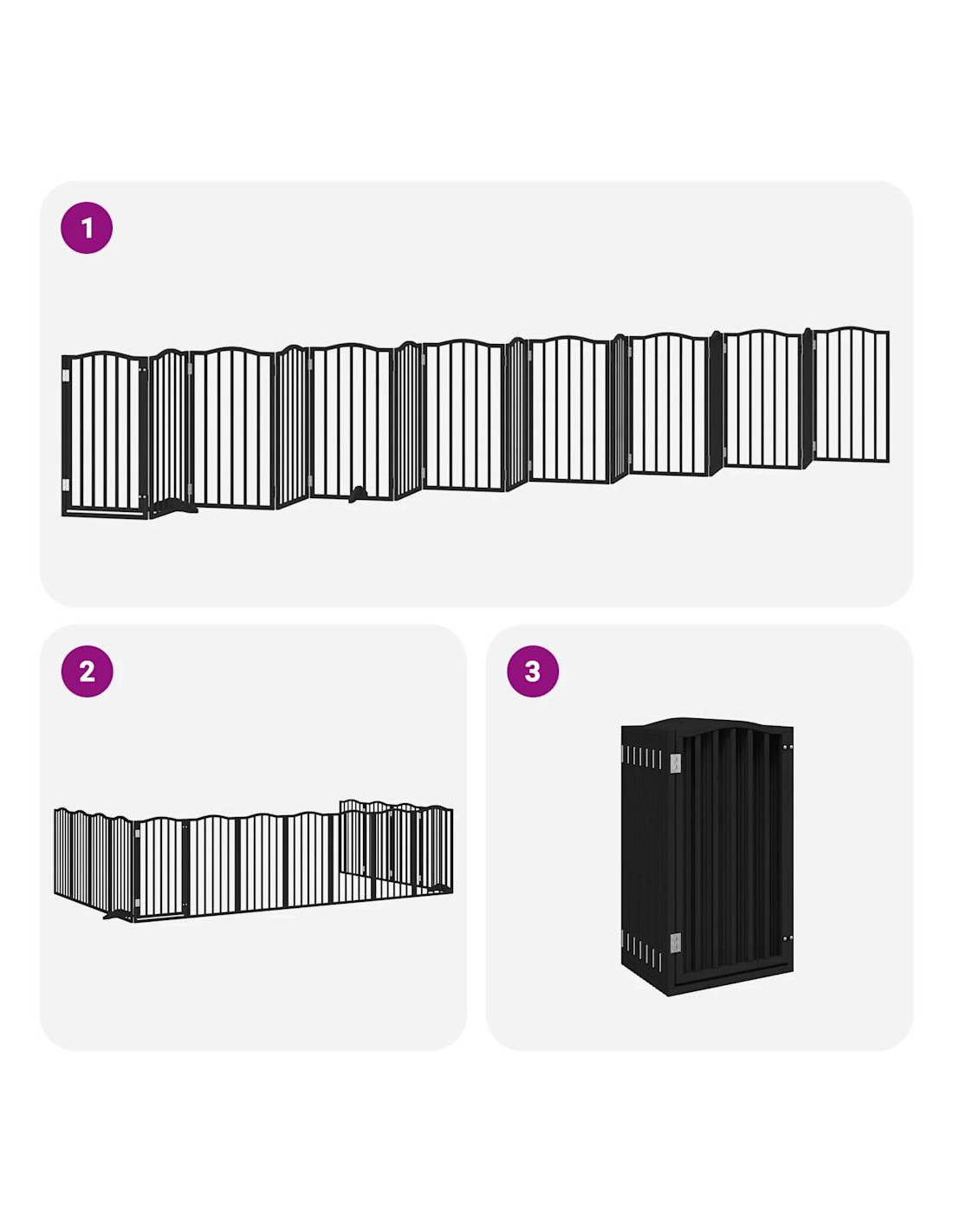 1

2

3