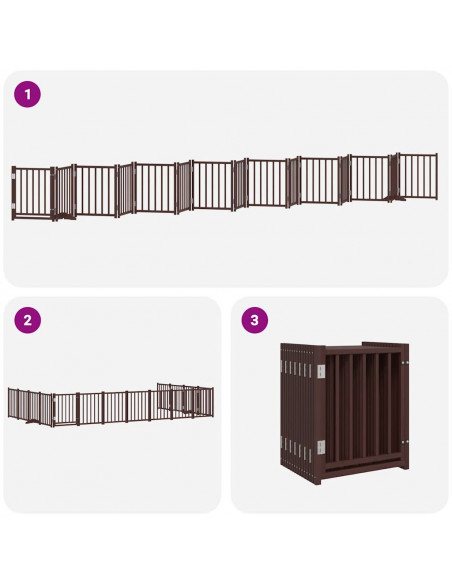 1

2

3