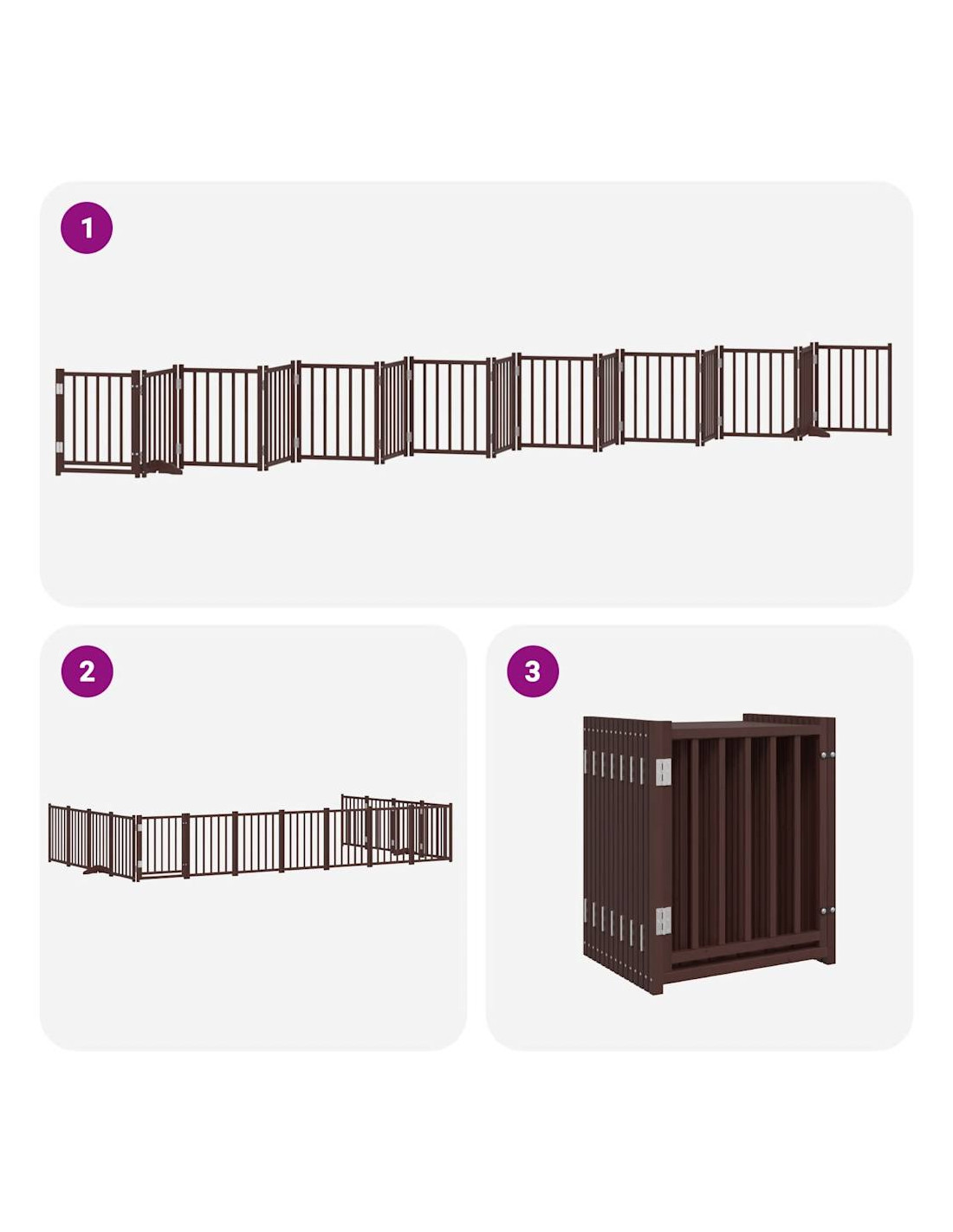 1

2

3