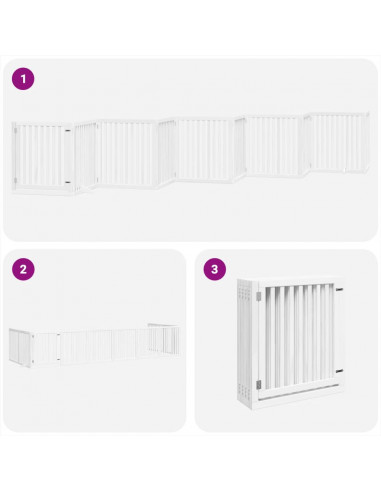 1

2

3