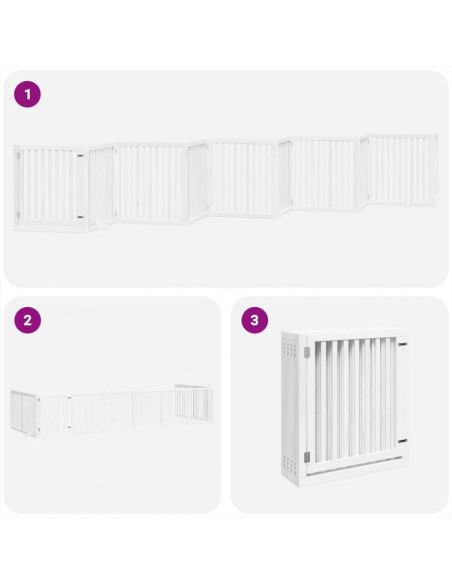 1

2

3