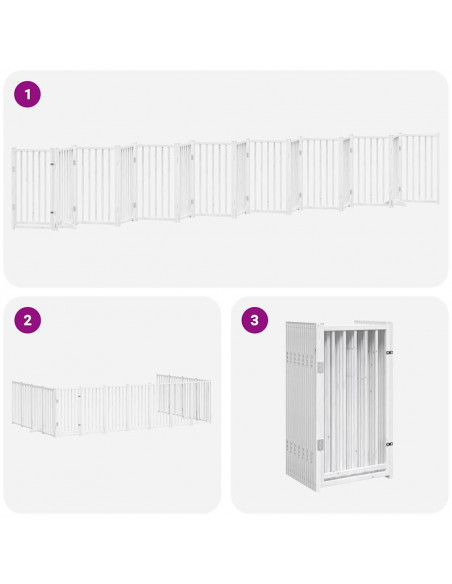 1

2

3