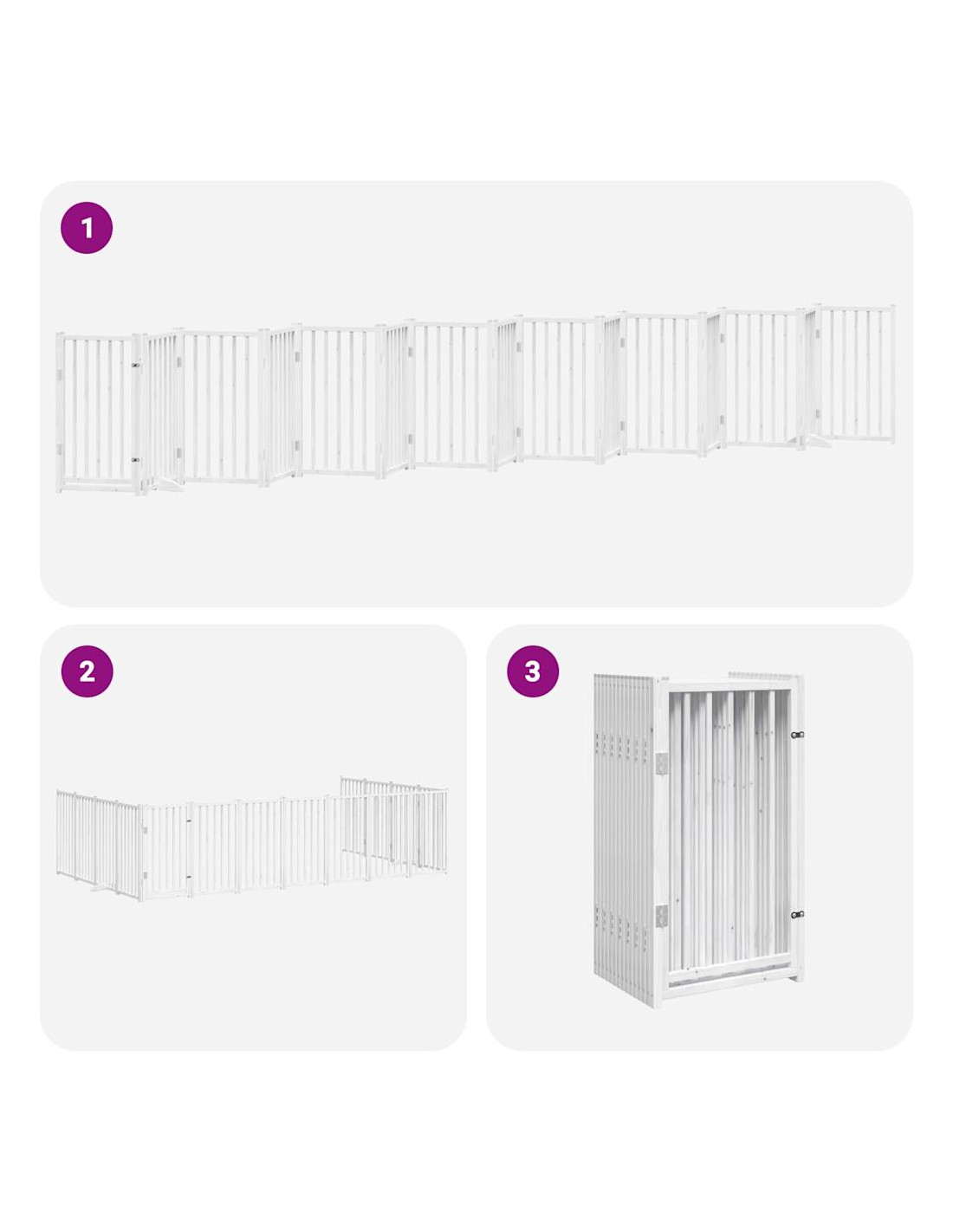 1

2

3