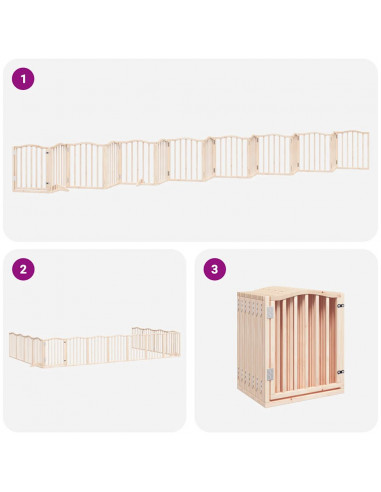 1

2

3