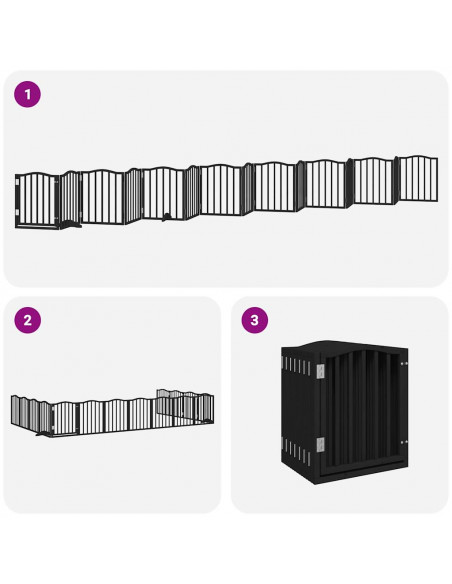 1

2

3