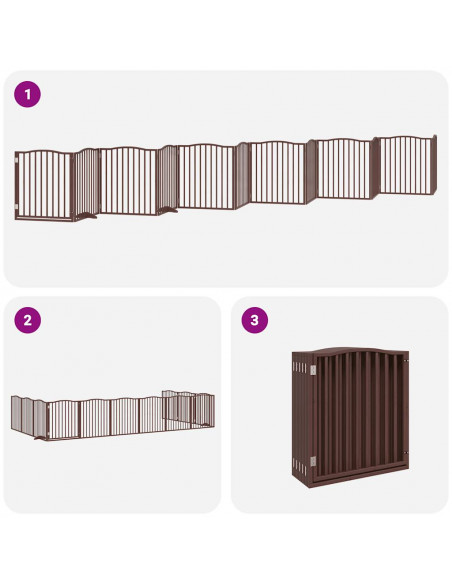 1

2

3