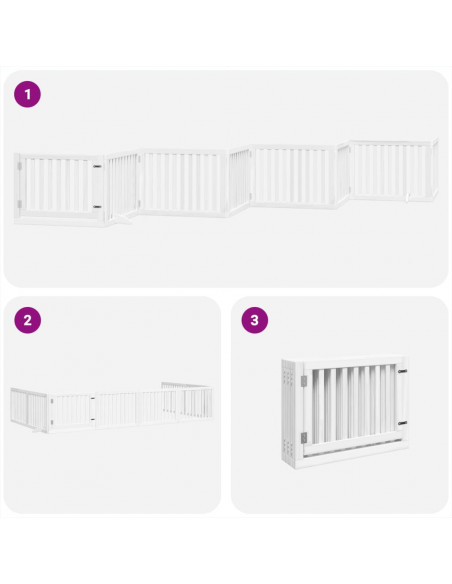 1

2

3