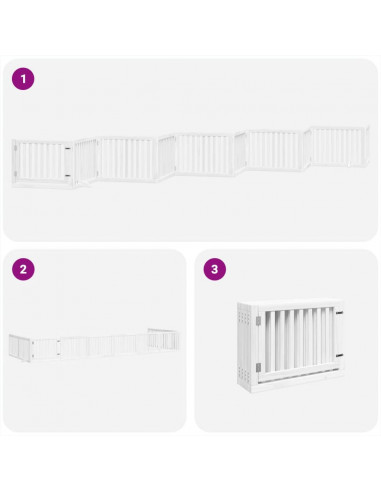 1

2

3