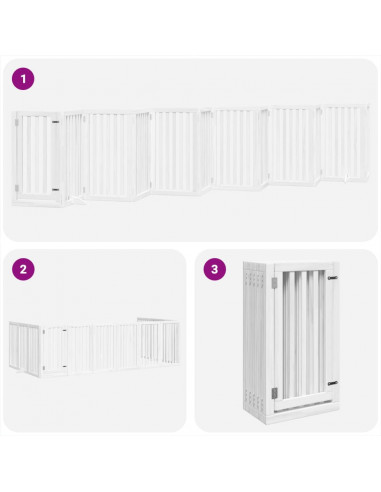 1

2

3