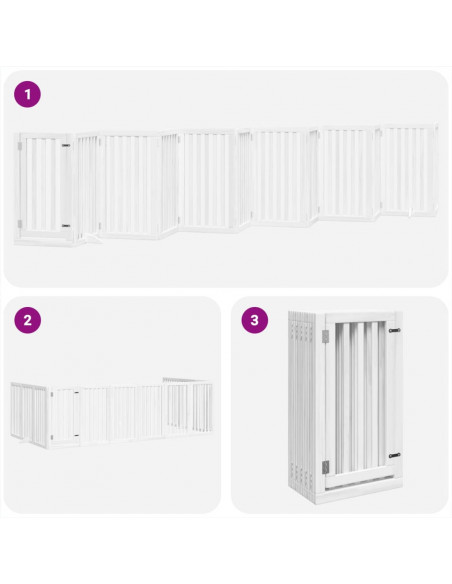 1

2

3