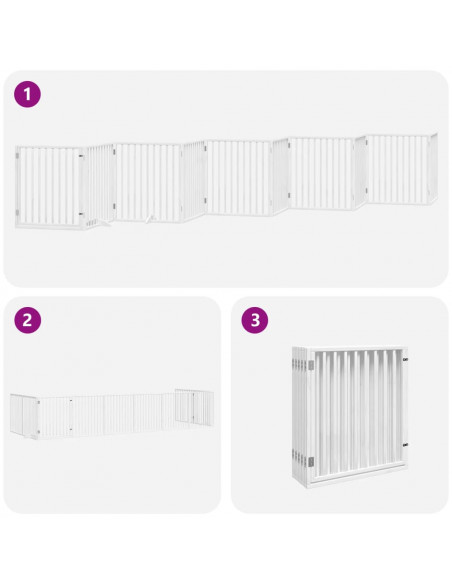 1

2

3