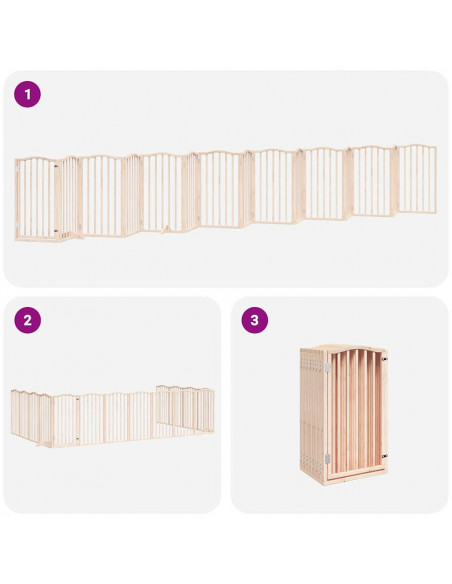 1

2

3