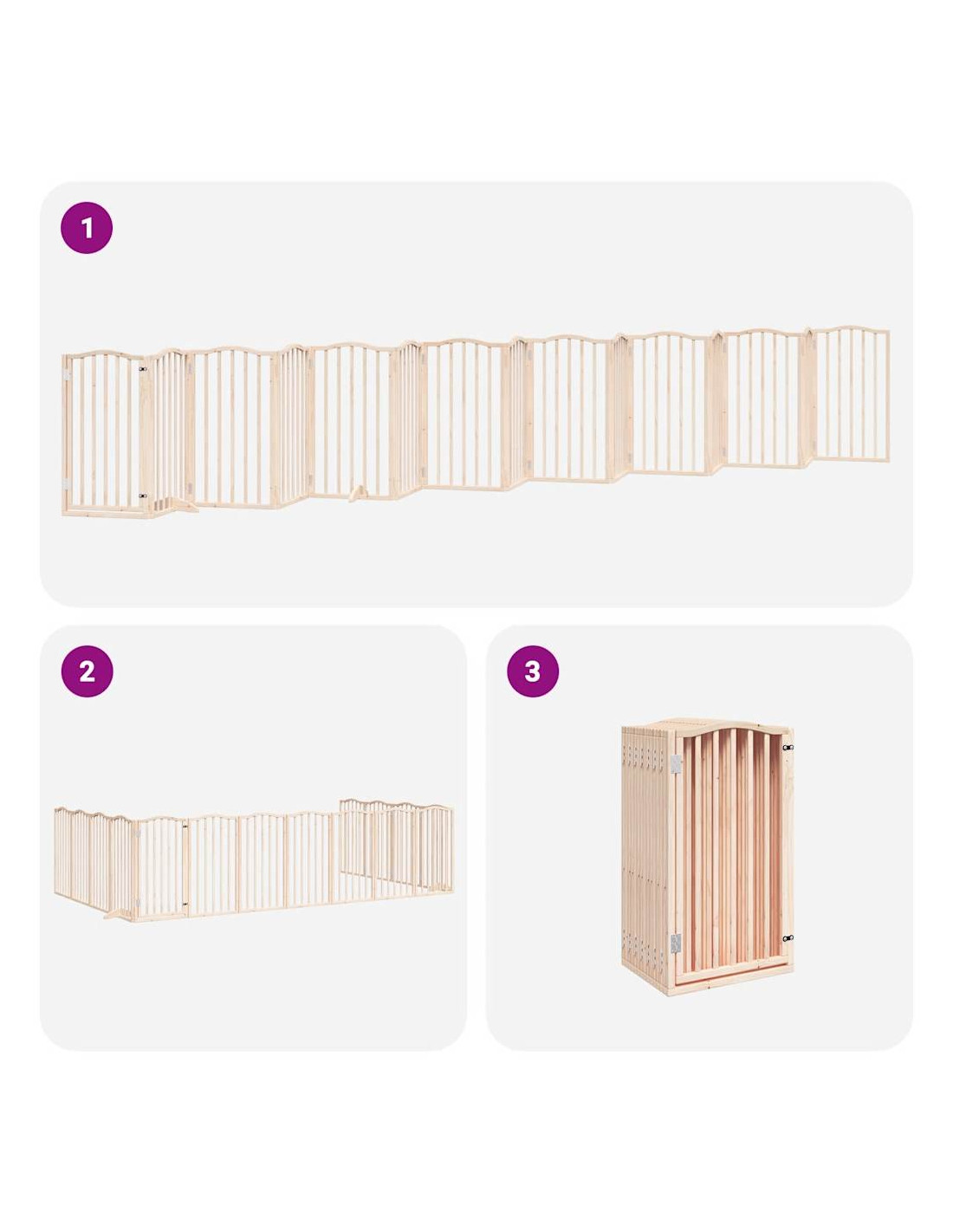 1

2

3