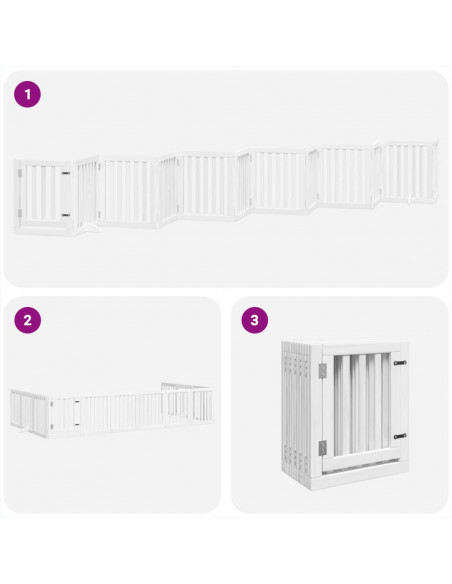 1

2

3