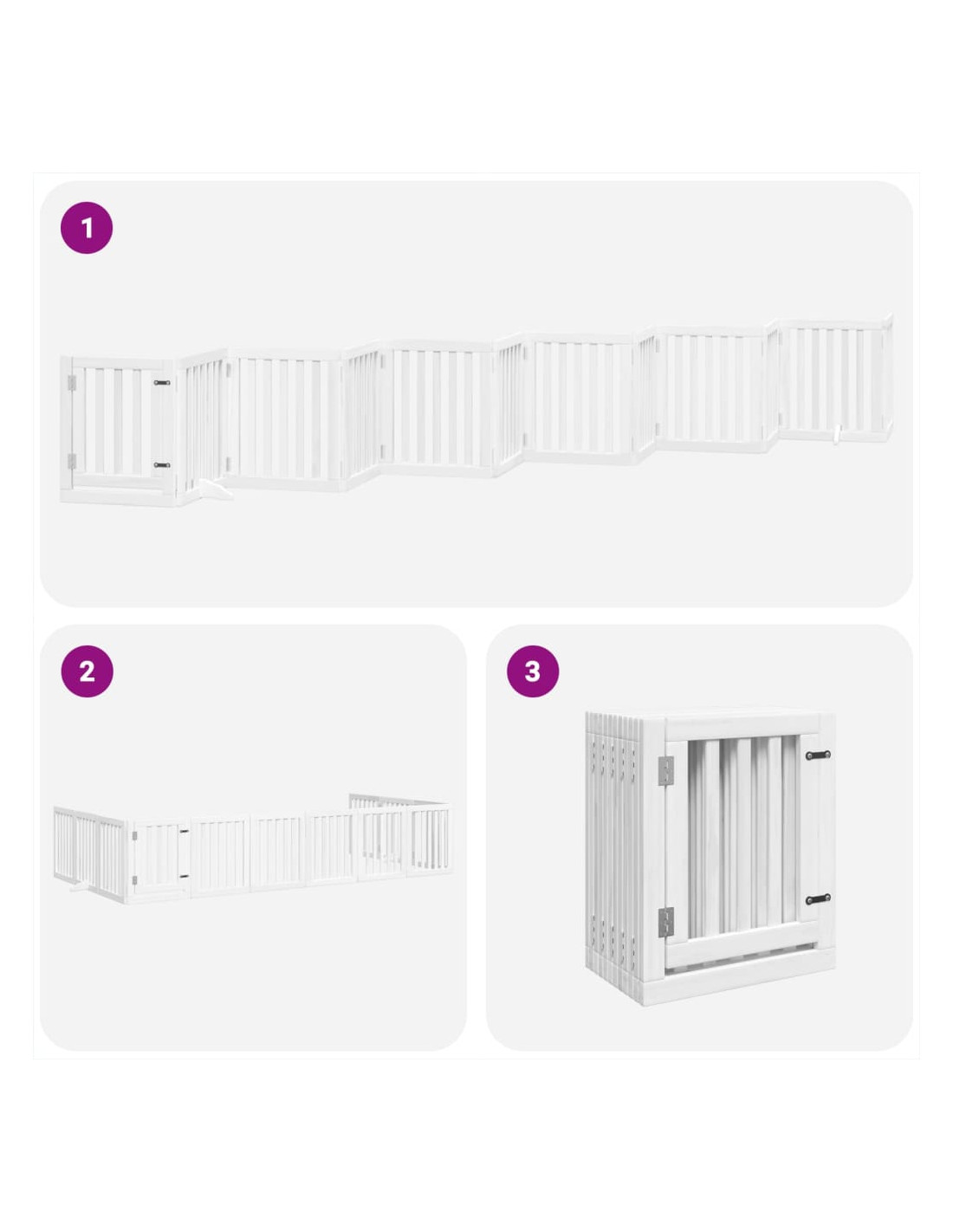 1

2

3