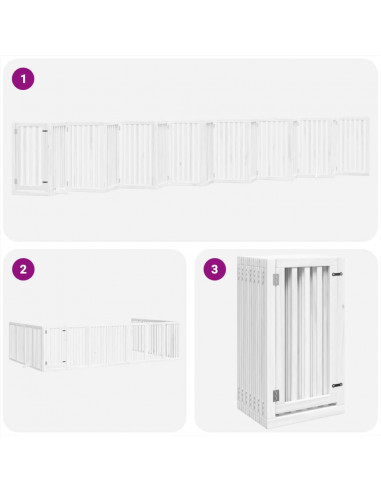 1

2

3