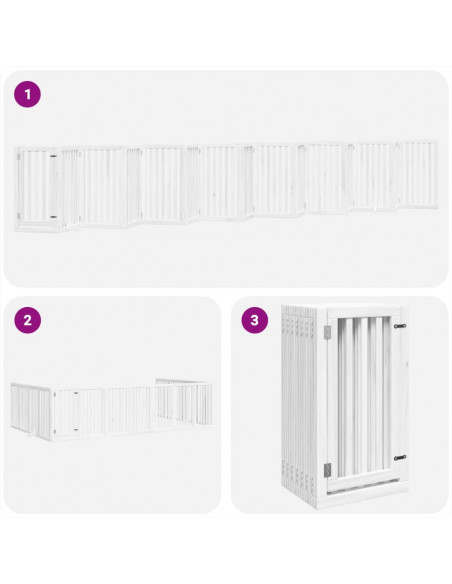 1

2

3