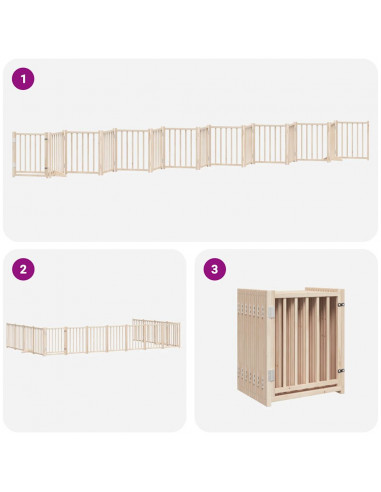 1

2

3