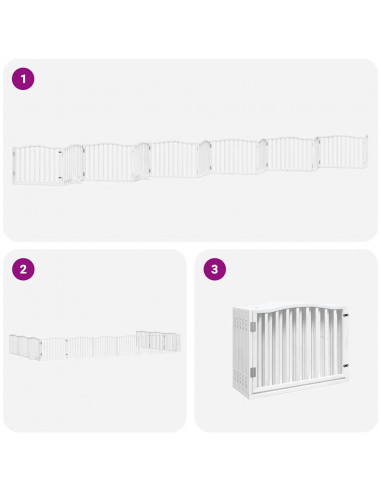 1

2

3