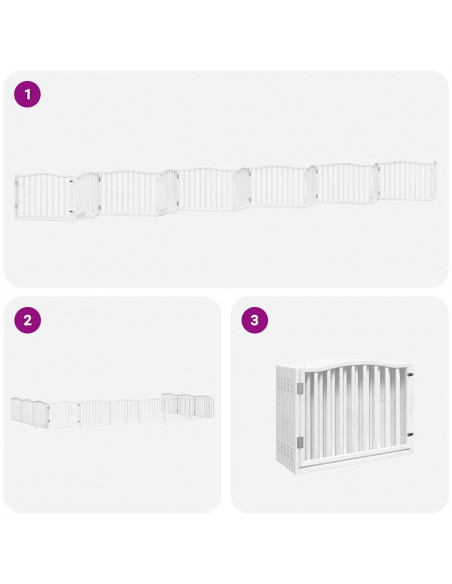 1

2

3