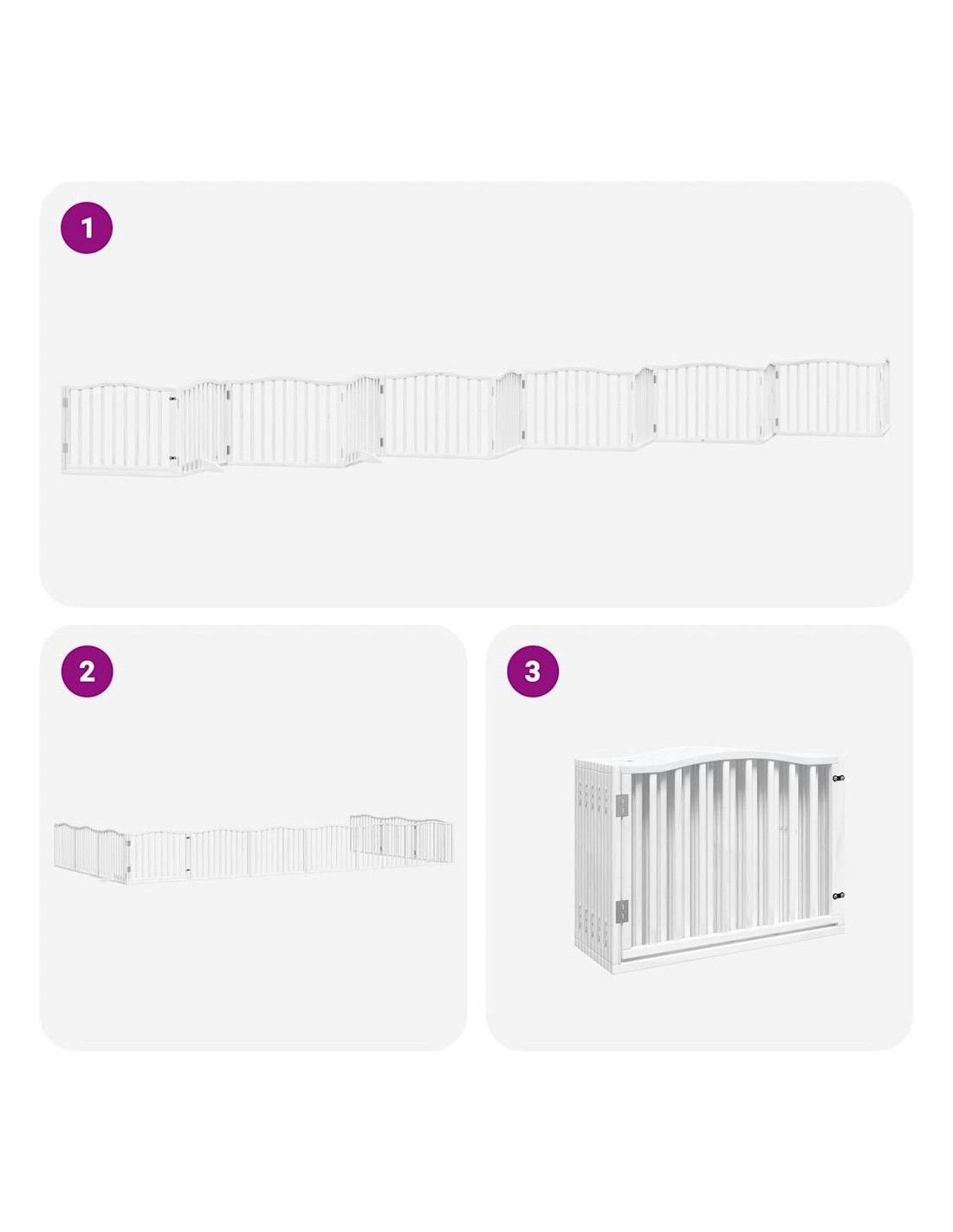 1

2

3