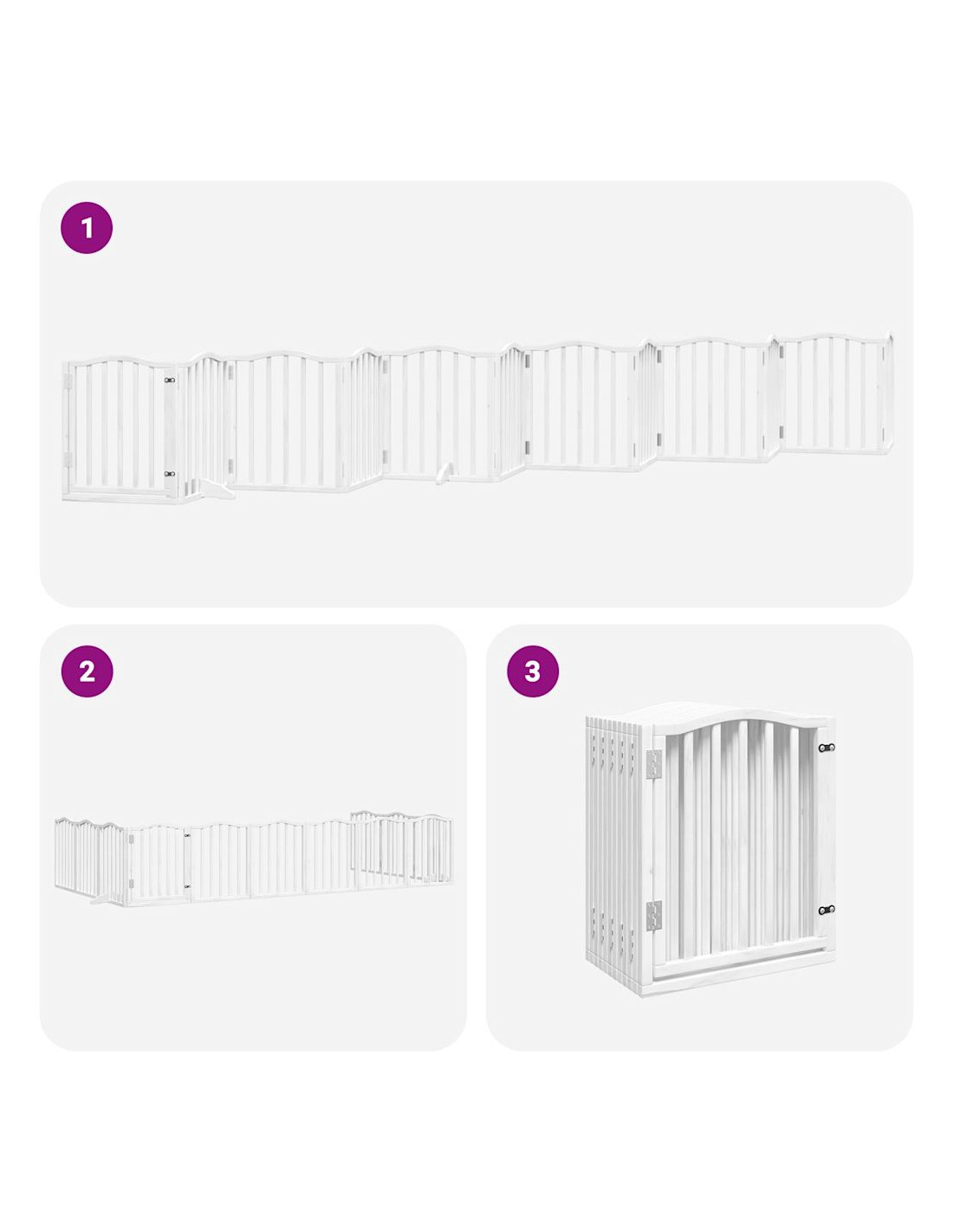 1

2

3