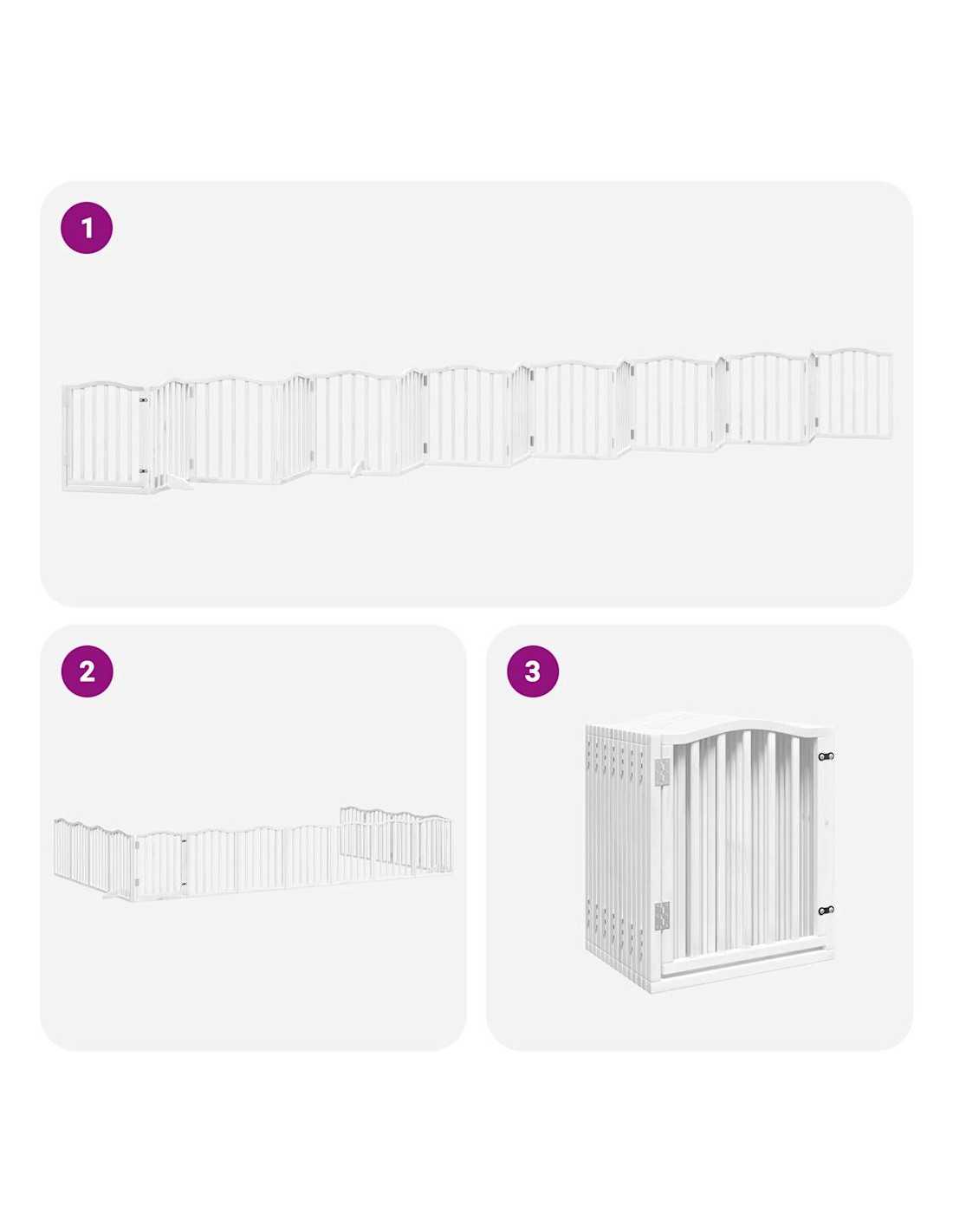 1

2

3