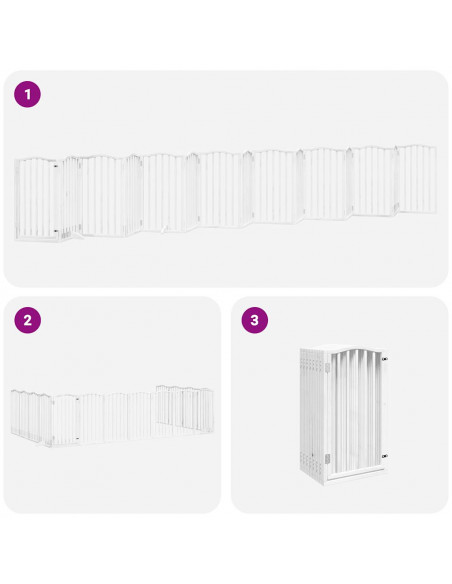 1

2

3