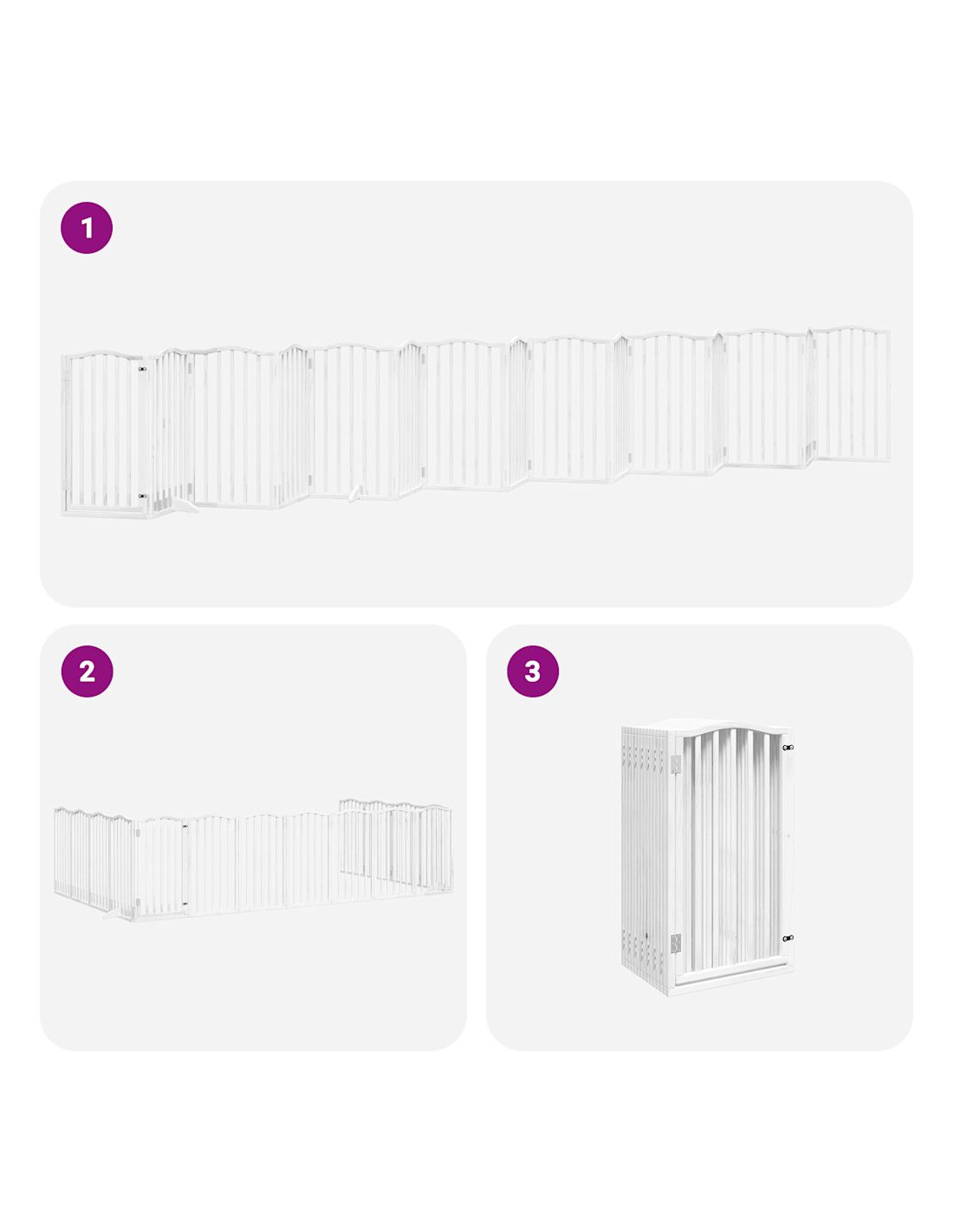 1

2

3