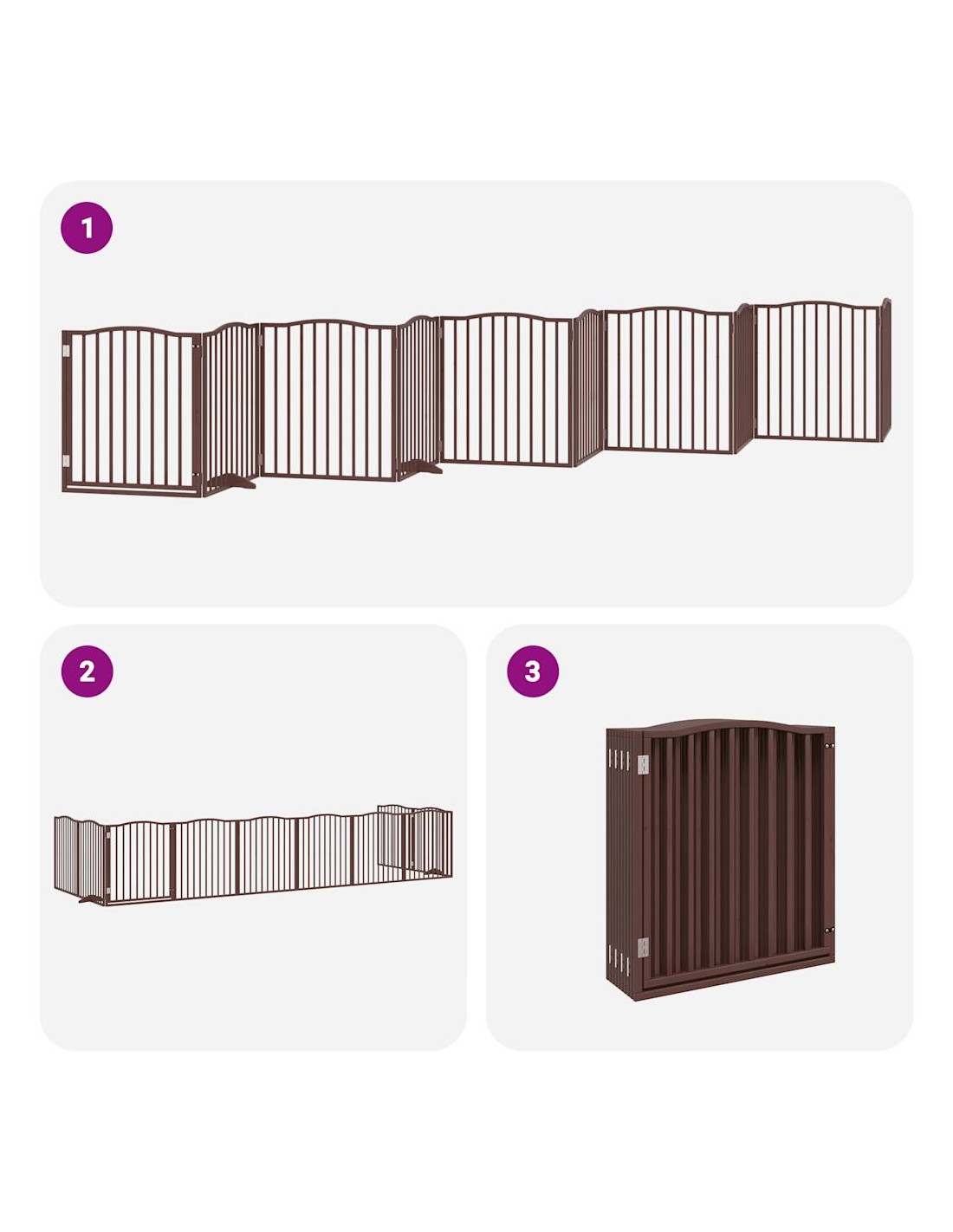 1

2

3