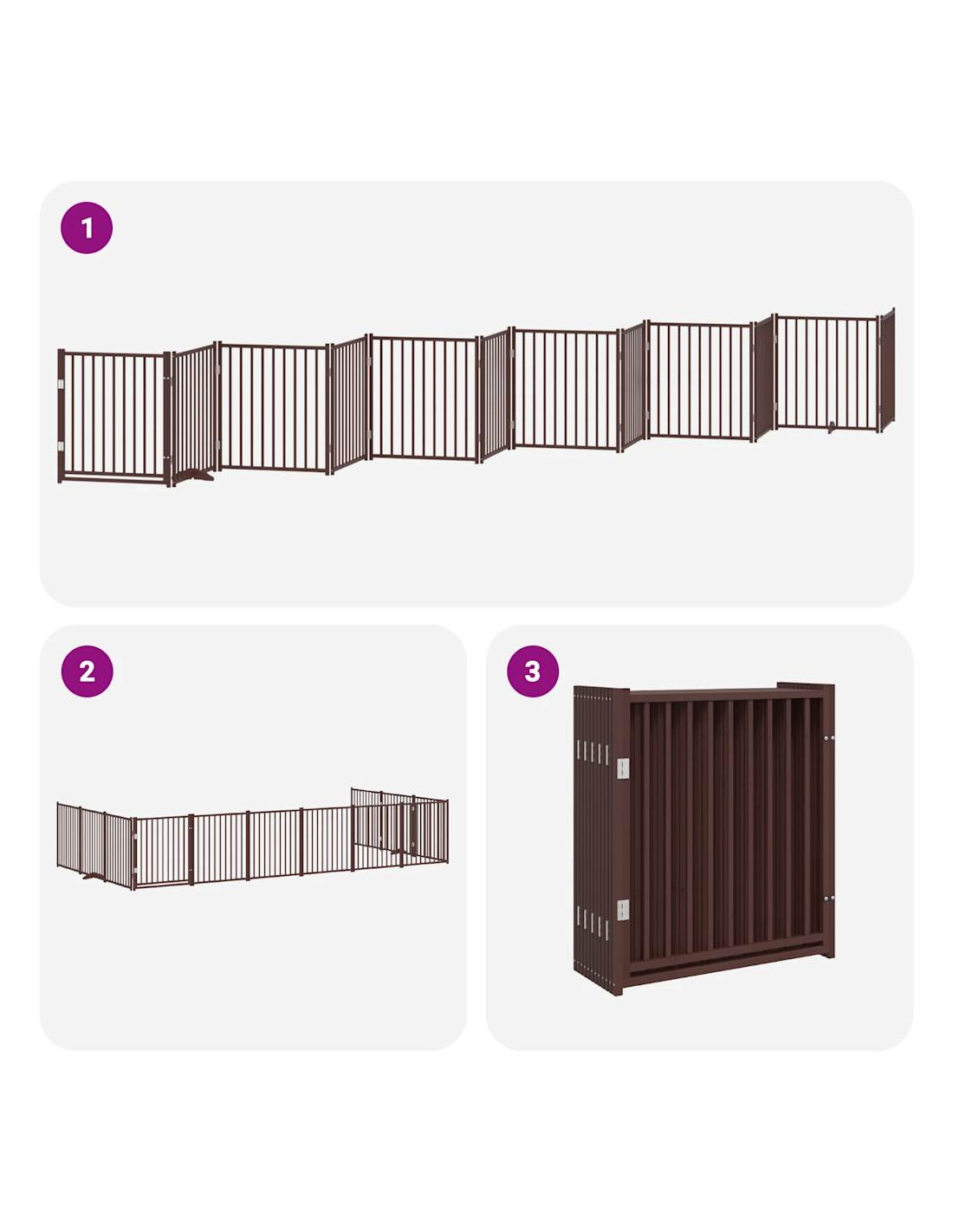 1

2

3