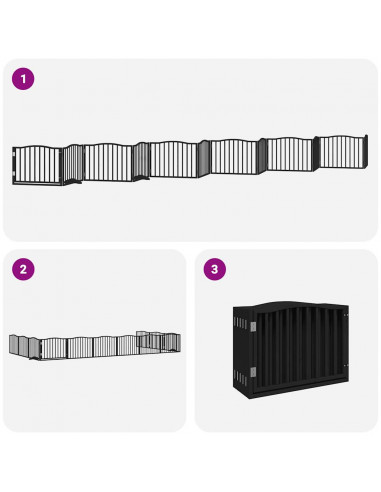 1

2

3