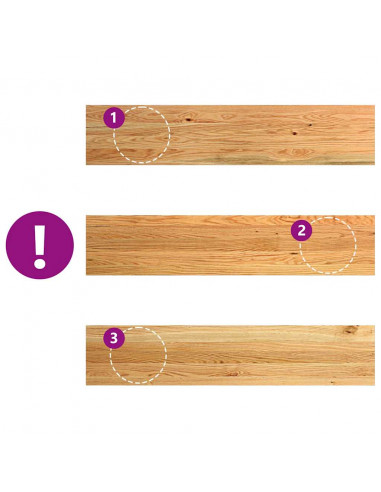 1

!

2

3