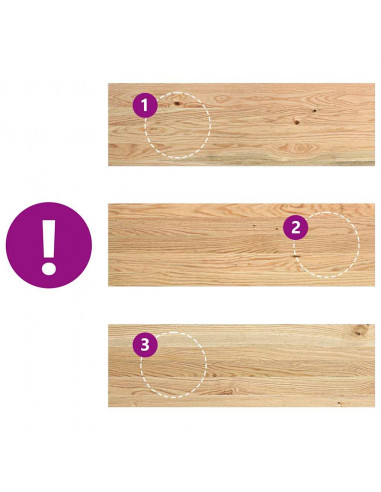 1

!

2

3